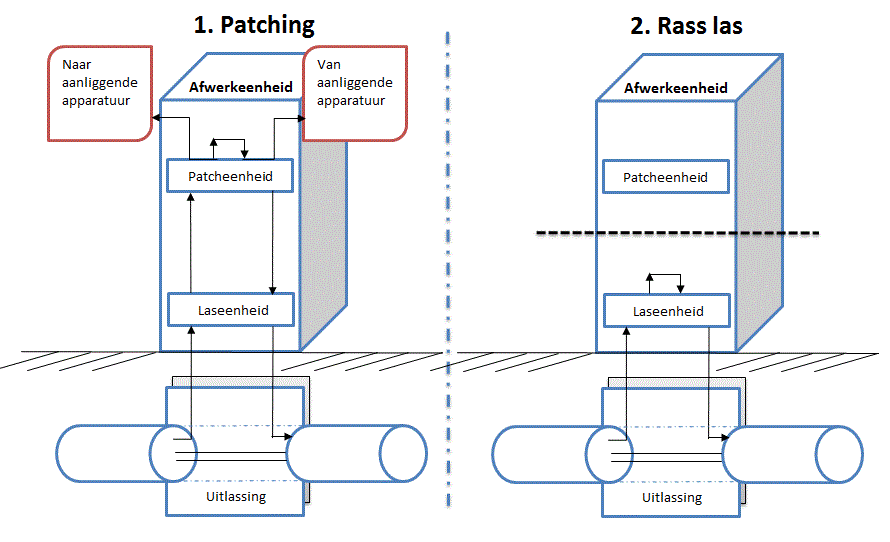 1. Patching

Naar aanliggende apparatuur

Afwerkeenheid

Van aanliggende apparatuur

Patcheenheid

Laseenheid

Uitlassing

2. Rass las

Afwerkeenheid

Patcheenheid

Laseenheid

Uitlassing